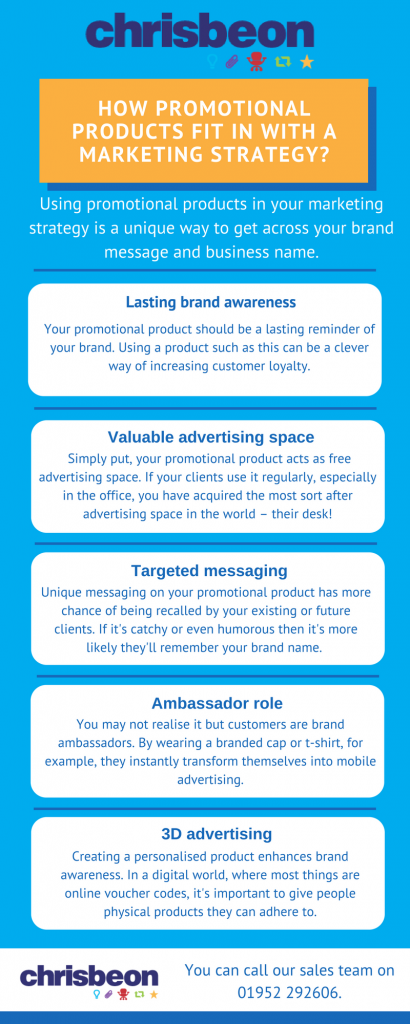 chrisbeon

HOW PROMOTIONAL PRODUCTS FIT IN WITH A MARKETING STRATEGY?

Using promotional products in your marketing strategy is a unique way to get across your brand message and business name.

Lasting brand awareness

Your promotional product should be a lasting reminder of your brand. Using a product such as this can be a clever way of increasing customer loyalty.

Valuable advertising space

Simply put, your promotional product acts as free advertising space. If your clients use it regularly, especially in the office, you have acquired the most sort after advertising space in the world – their desk!

Targeted messaging

Unique messaging on your promotional product has more chance of being recalled by your existing or future clients. If it's catchy or even humorous then it's more likely they'll remember your brand name.

Ambassador role

You may not realise it but customers are brand ambassadors. By wearing a branded cap or t-shirt, for example, they instantly transform themselves into mobile advertising.

3D advertising

Creating a personalised product enhances brand awareness. In a digital world, where most things are online voucher codes, it's important to give people physical products they can adhere to.

chrisbeon

You can call our sales team on 01952 292606.